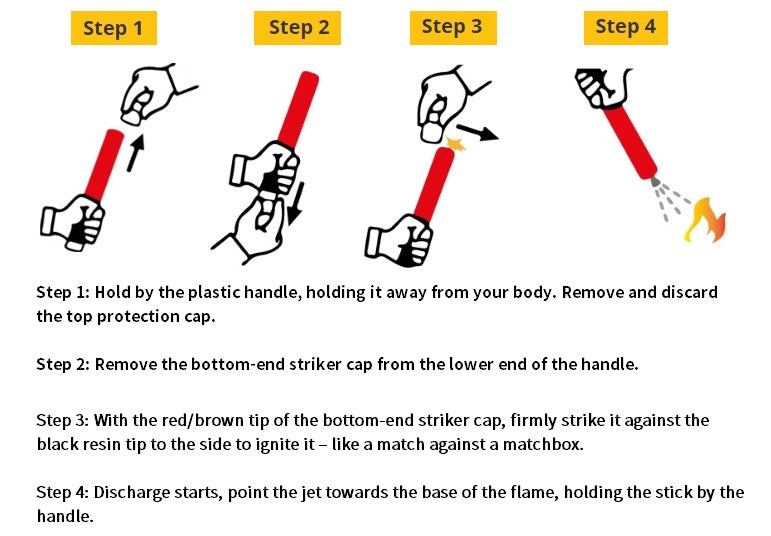 Step 1

Step 2

Step 3

Step 4

Step 1: Hold by the plastic handle, holding it away from your body. Remove and discard the top protection cap.

Step 2: Remove the bottom-end striker cap from the lower end of the handle.

Step 3: With the red/brown tip of the bottom-end striker cap, firmly strike it against the black resin tip to the side to ignite it – like a match against a matchbox.

Step 4: Discharge starts, point the jet towards the base of the flame, holding the stick by the handle.